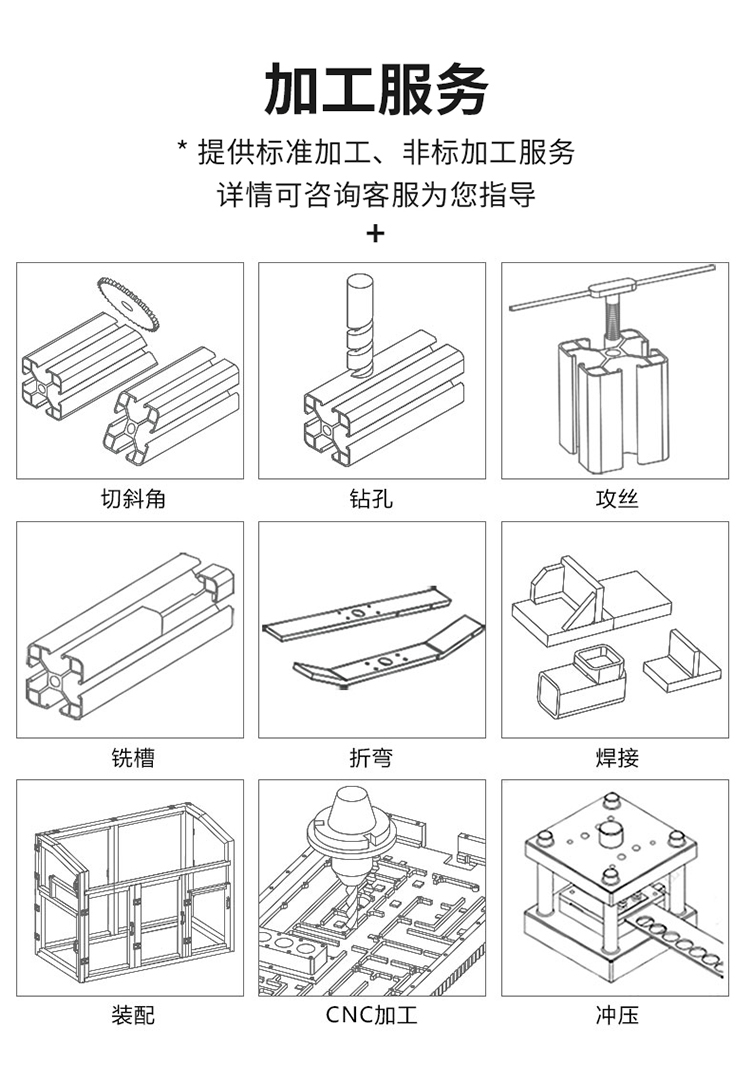 加工服务

* 提供标准加工、非标加工服务
详情可咨询客服为您指导
+

切斜角

钻孔

攻丝

铣槽

折弯

焊接

装配

CNC加工

冲压